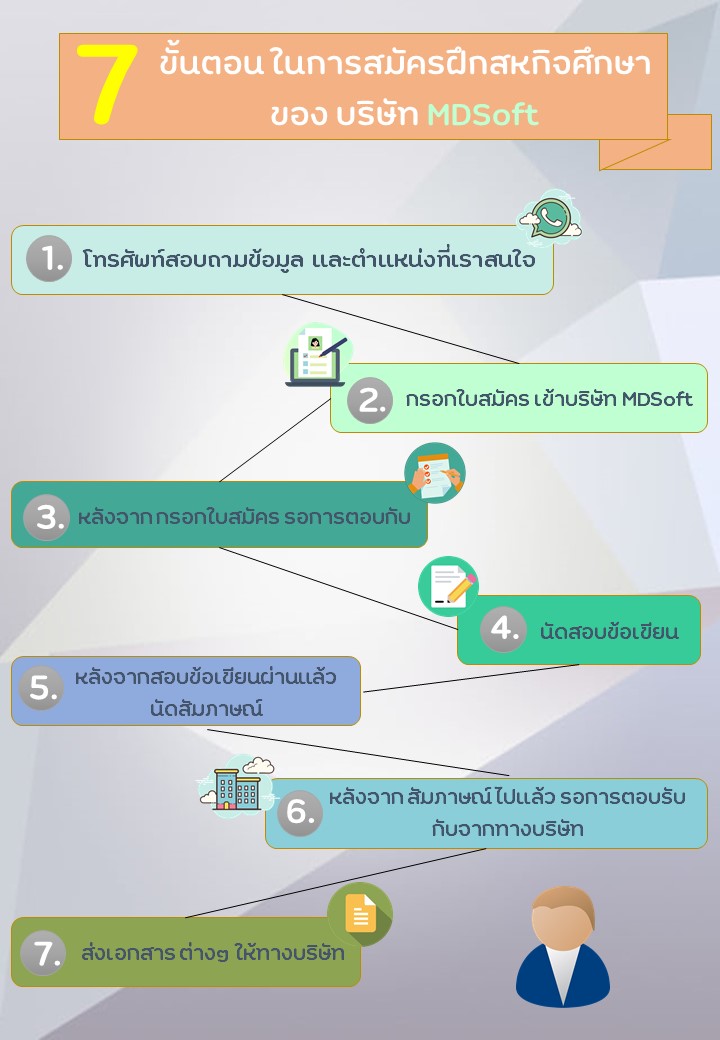 7 ขั้นตอน ในการสมัครฝึกสหกิจศึกษา ของ บริษัท MDSoft

1. โทรศัพท์สอบถามข้อมูล และตำแหน่งที่เราสนใจ

2. กรอกใบสมัคร เข้าบริษัท MDSoft

3. หลังจาก กรอกใบสมัคร รอการตอบกับ

4. นัดสอบข้อเขียน

5. หลังจากสอบข้อเขียนผ่านแล้ว นัดสัมภาษณ์

6. หลังจาก สัมภาษณ์ ไปแล้ว รอการตอบรับ กับจากทางบริษัท

7. ส่งเอกสาร ต่างๆ ให้ทางบริษัท